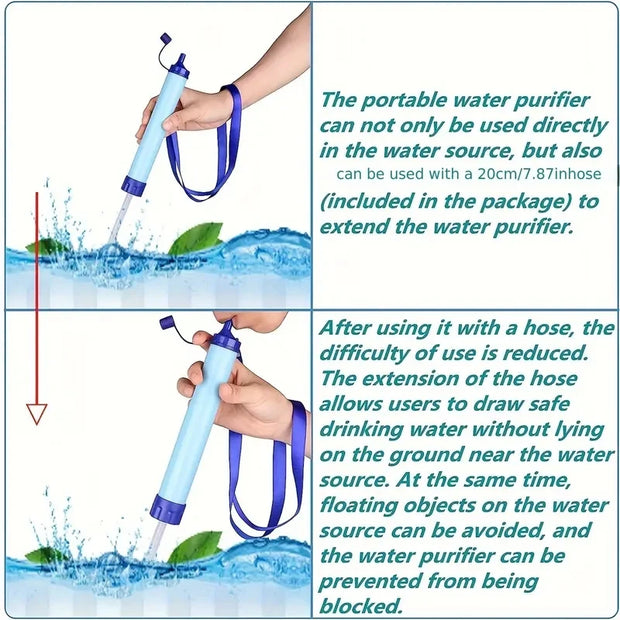 The portable water purifier can not only be used directly in the water source, but also can be used with a 20cm/7.87inhose (included in the package) to extend the water purifier.

After using it with a hose, the difficulty of use is reduced. The extension of the hose allows users to draw safe drinking water without lying on the ground near the water source. At the same time, floating objects on the water source can be avoided, and the water purifier can be prevented from being blocked.